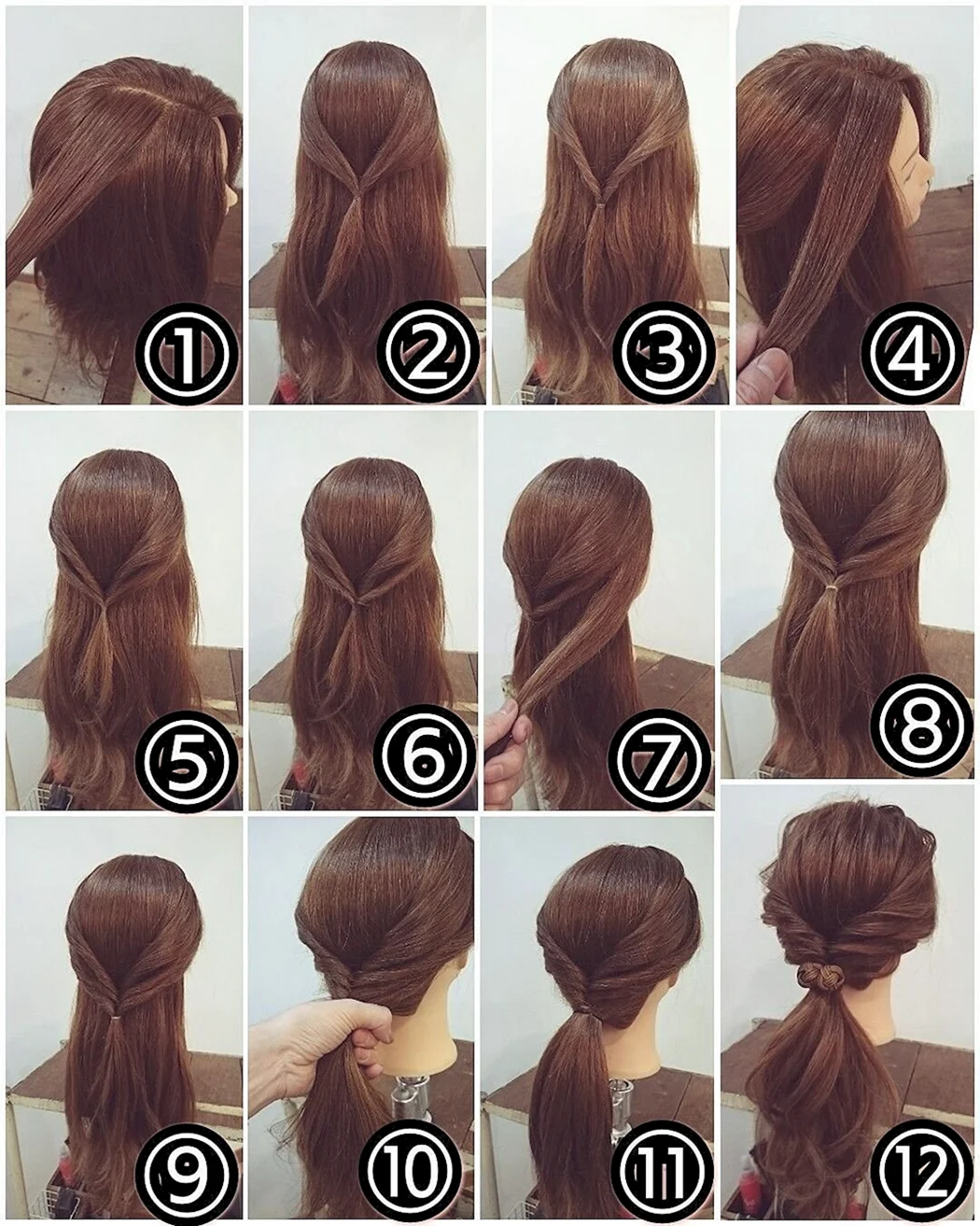 ①
②
③
④
⑤
⑥
⑦
⑧
⑨
⑩
⑪
⑫